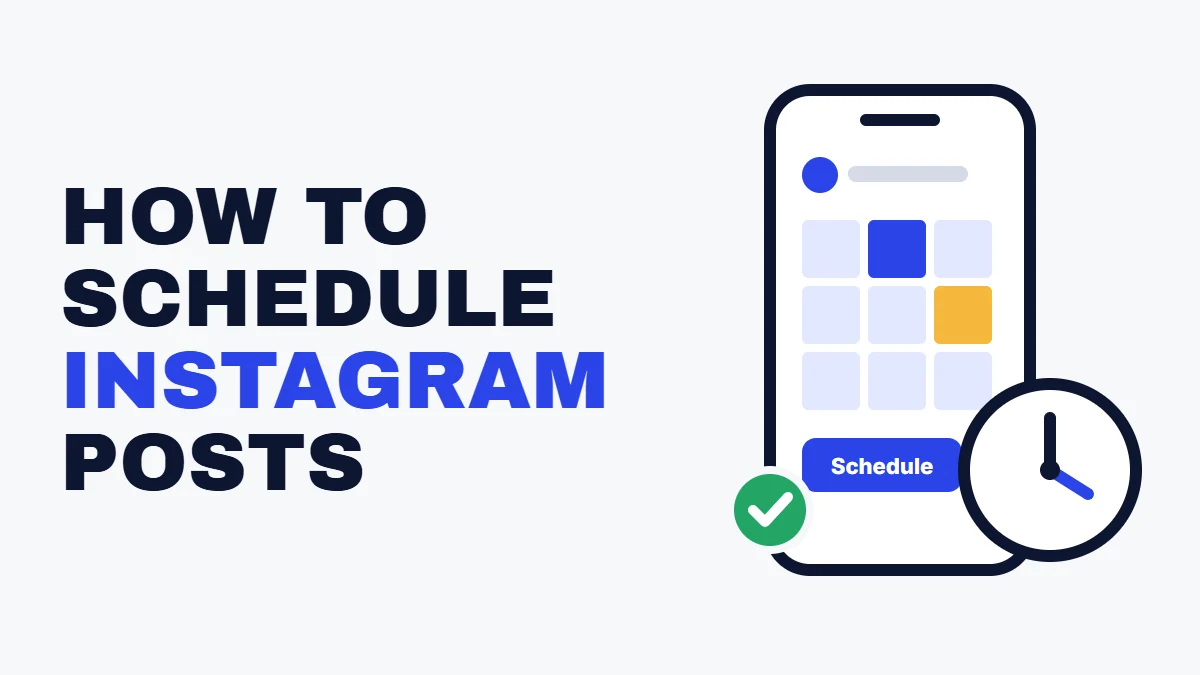 HOW TO
SCHEDULE
INSTAGRAM
POSTS

Schedule